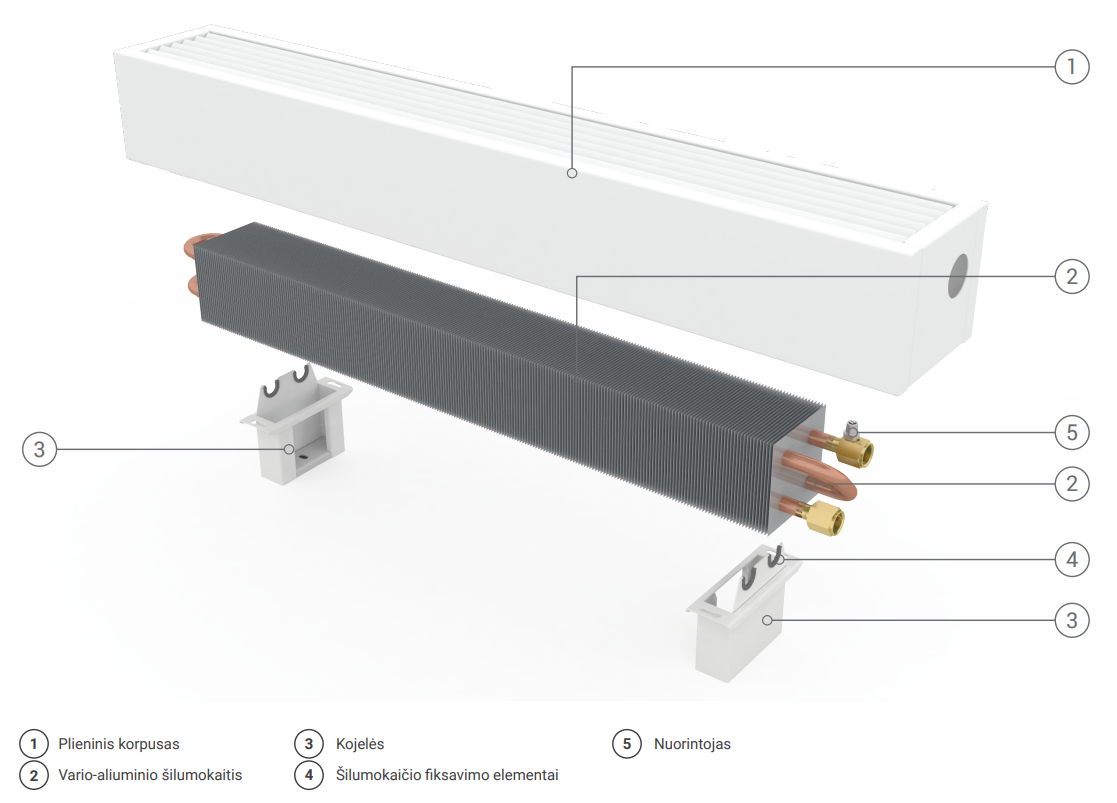 1

2

3

5

2

4

3

1 Plieninis korpusas
2 Vario-aliuminio šilumokaitis
3 Kojelės
4 Šilumokaičio fiksavimo elementai
5 Nuorintojas